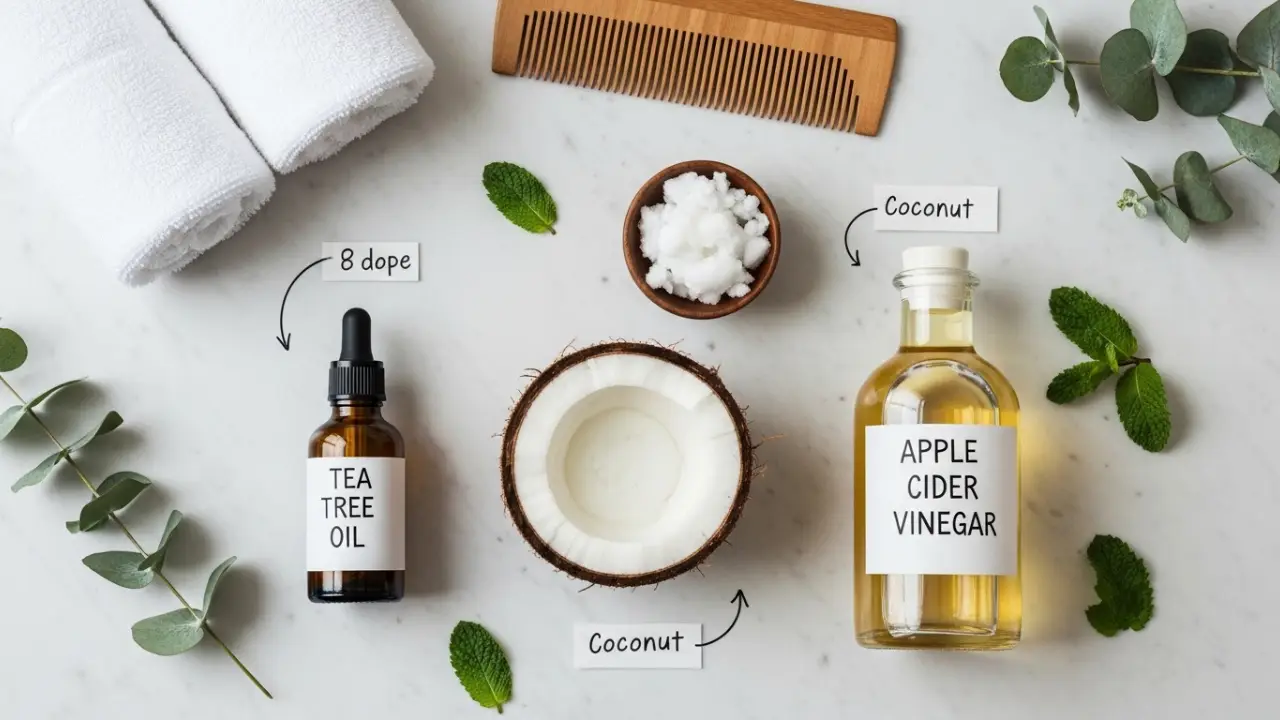 8 dope

Coconut

TEA TREE OIL

APPLE CIDER VINEGAR

Coconut